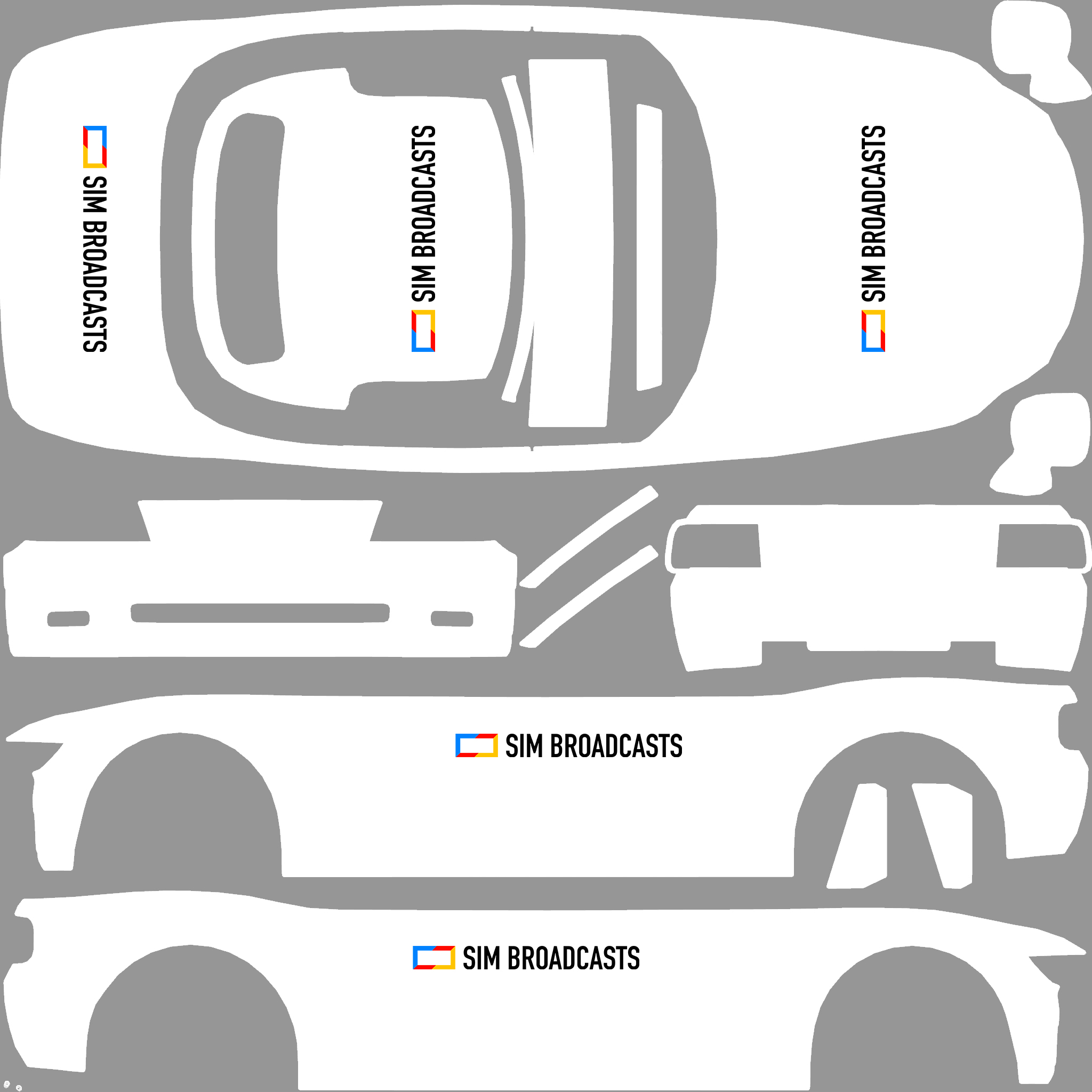 SIM BROADCASTS

SIM BROADCASTS

SIM BROADCASTS

SIM BROADCASTS

SIM BROADCASTS